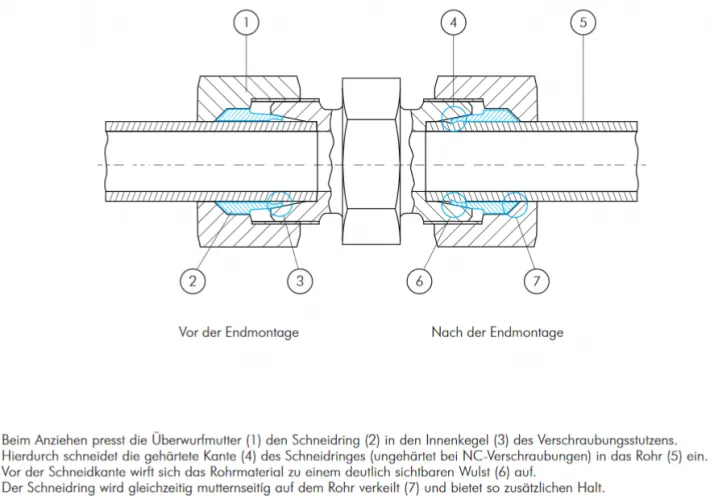 1
4
5
2
3
6
7

Vor der Endmontage

Nach der Endmontage

Beim Anziehen presst die Überwurfmutter (1) den Schneidring (2) in den Innenkegel (3) des Verschraubungsstutzens. Hierdurch schneidet die gehärtete Kante (4) des Schneidringes (ungehärtet bei NC-Verschraubungen) in das Rohr (5) ein. Vor der Schneidkante wirft sich das Rohrmaterial zu einem deutlich sichtbaren Wulst (6) auf.
Der Schneidring wird gleichzeitig mutternseitig auf dem Rohr verkeilt (7) und bietet so zusätzlichen Halt.